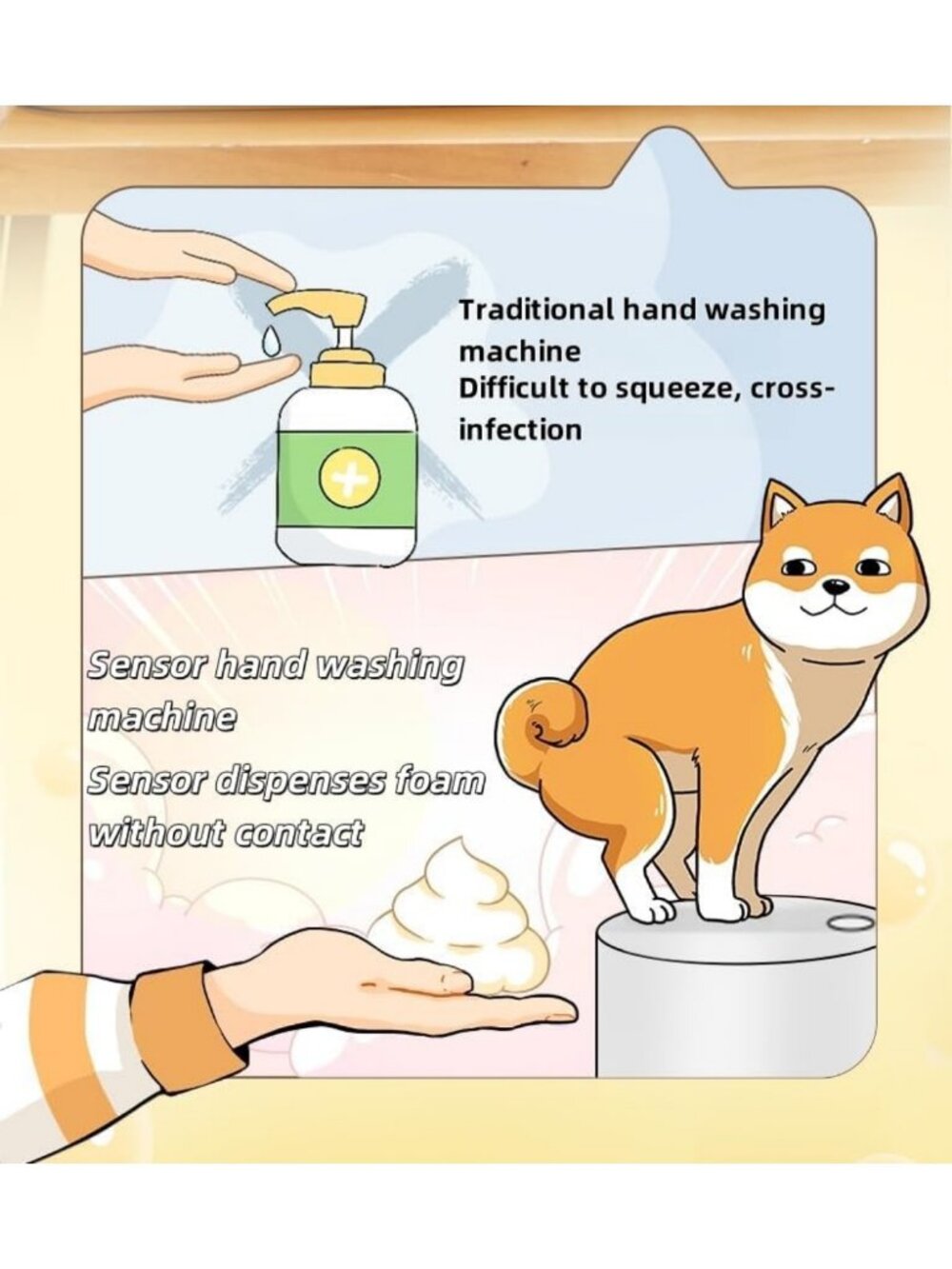 Traditional hand washing machine
Difficult to squeeze, cross-infection

Sensor hand washing machine
Sensor dispenses foam without contact